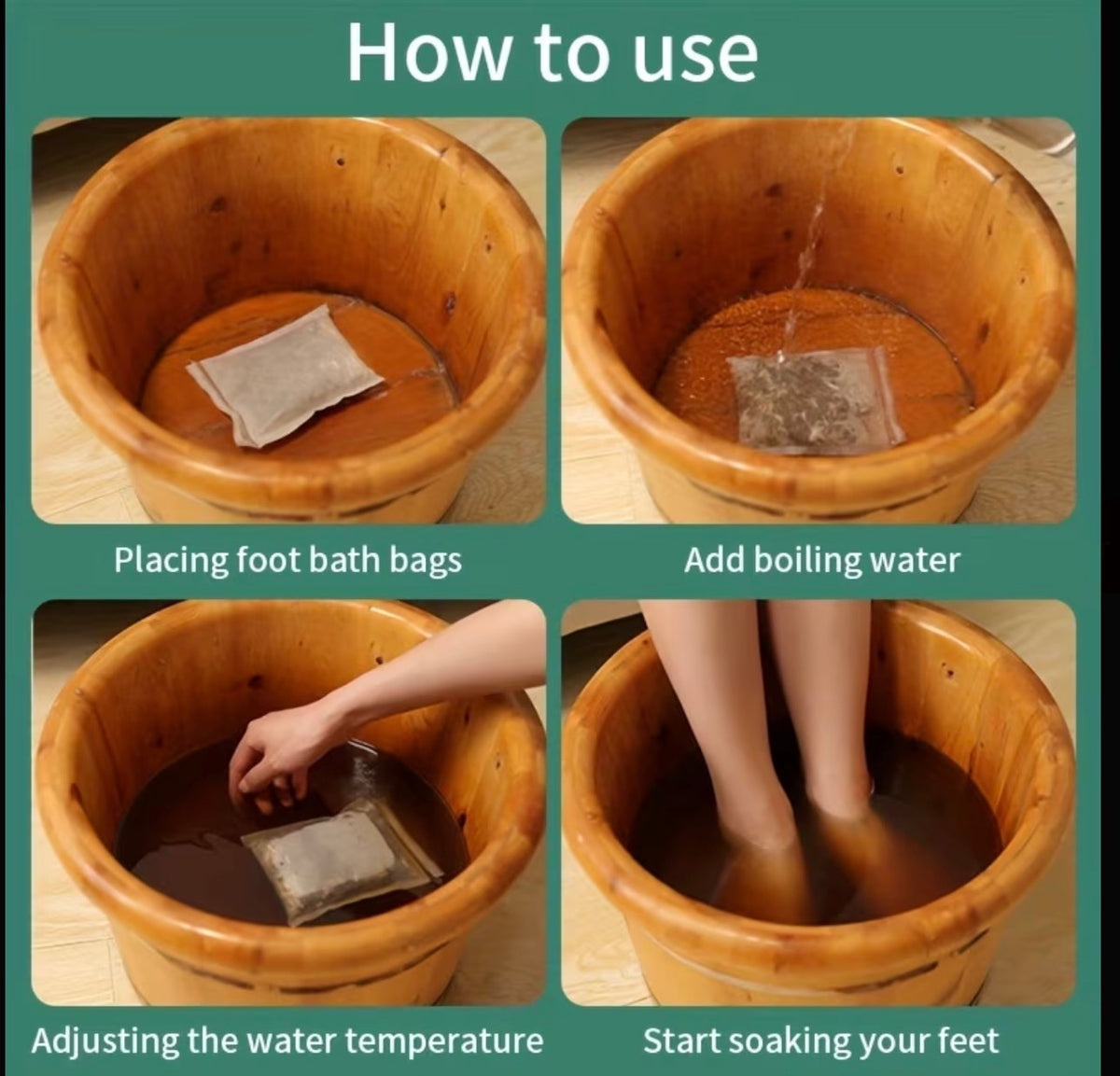 How to use

Placing foot bath bags

Add boiling water

Adjusting the water temperature

Start soaking your feet